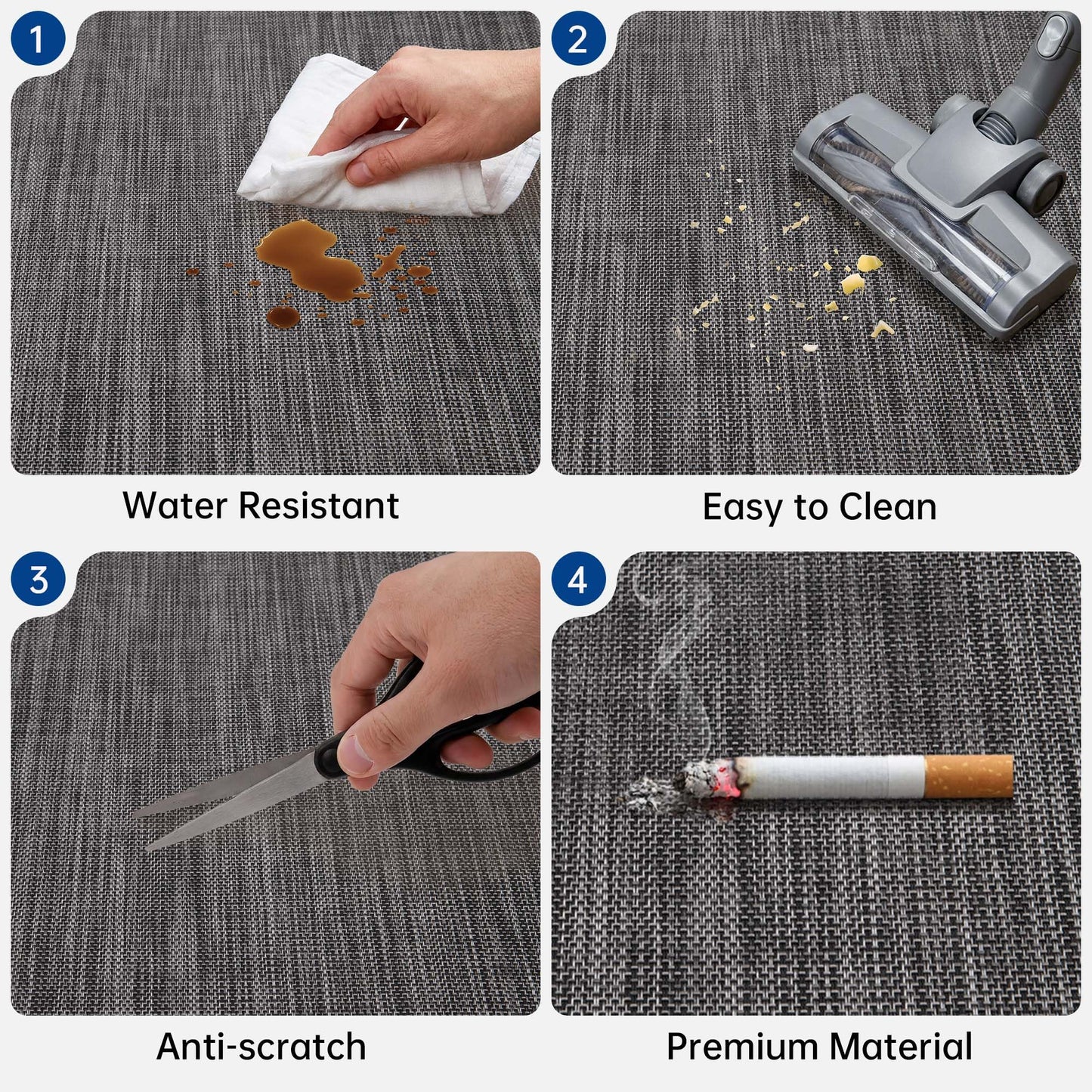 1

Water Resistant

2

Easy to Clean

3

Anti-scratch

4

Premium Material