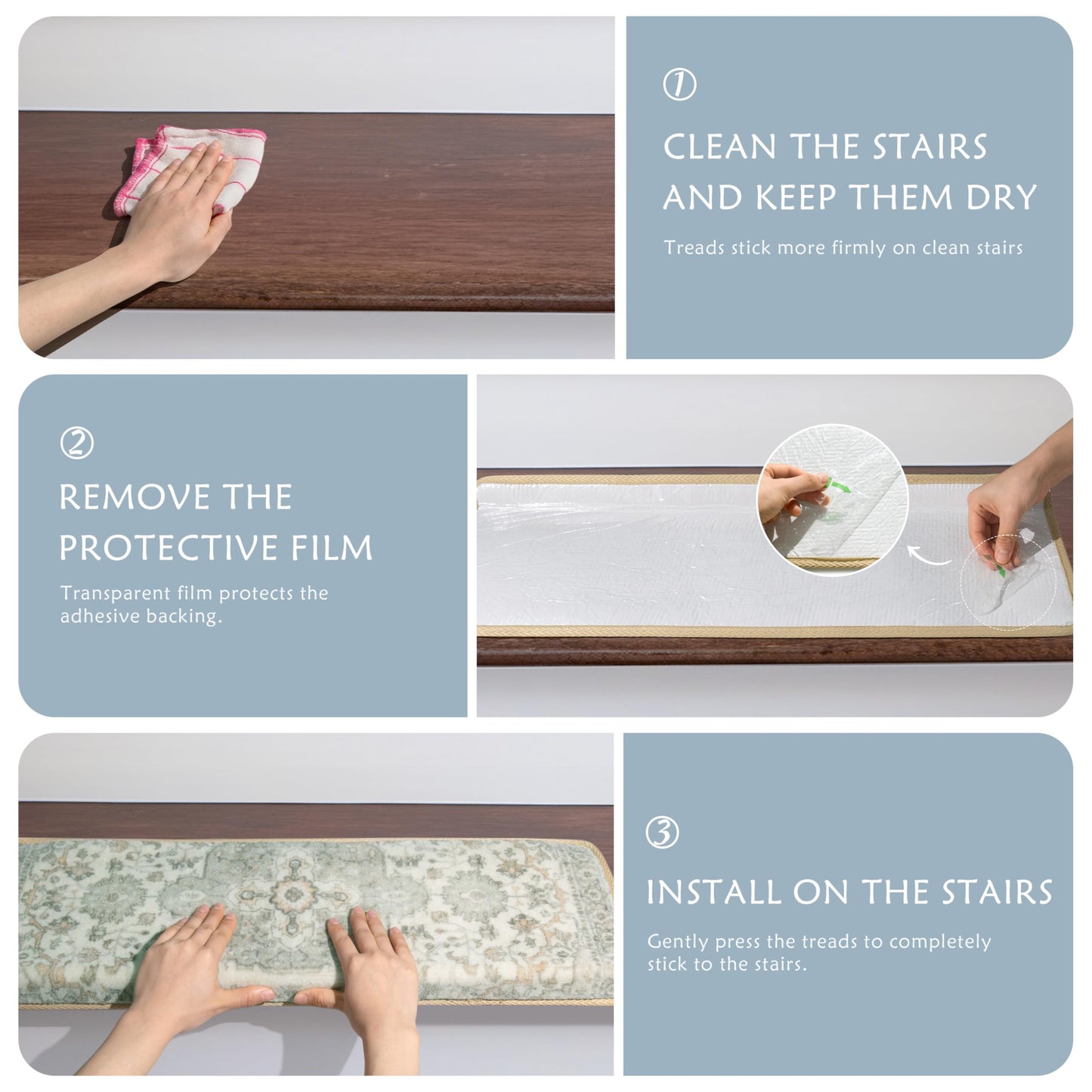 ①

CLEAN THE STAIRS AND KEEP THEM DRY

Treads stick more firmly on clean stairs

②

REMOVE THE PROTECTIVE FILM

Transparent film protects the adhesive backing.

③

INSTALL ON THE STAIRS

Gently press the treads to completely stick to the stairs.