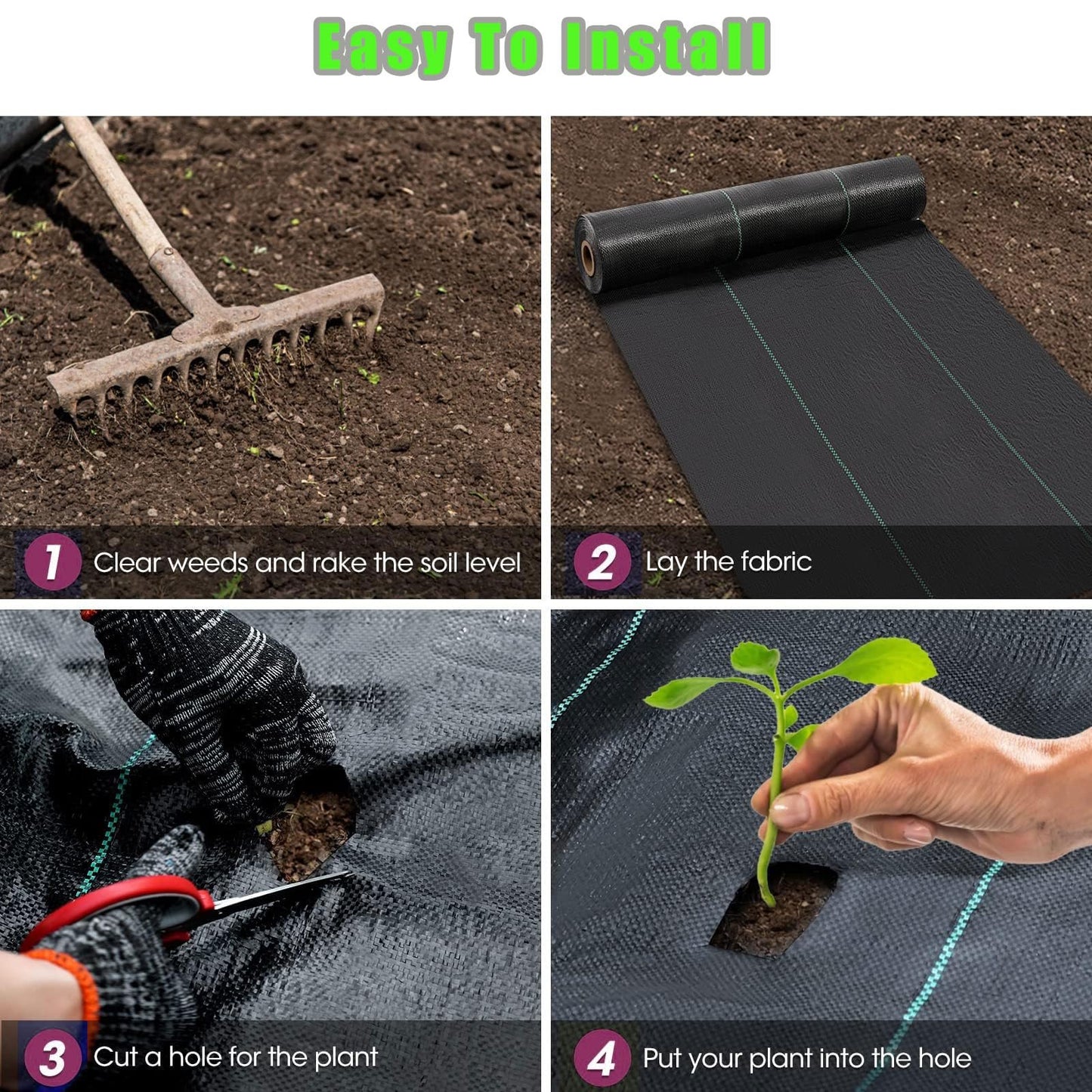 Easy To Install

1 Clear weeds and rake the soil level

2 Lay the fabric

3 Cut a hole for the plant

4 Put your plant into the hole