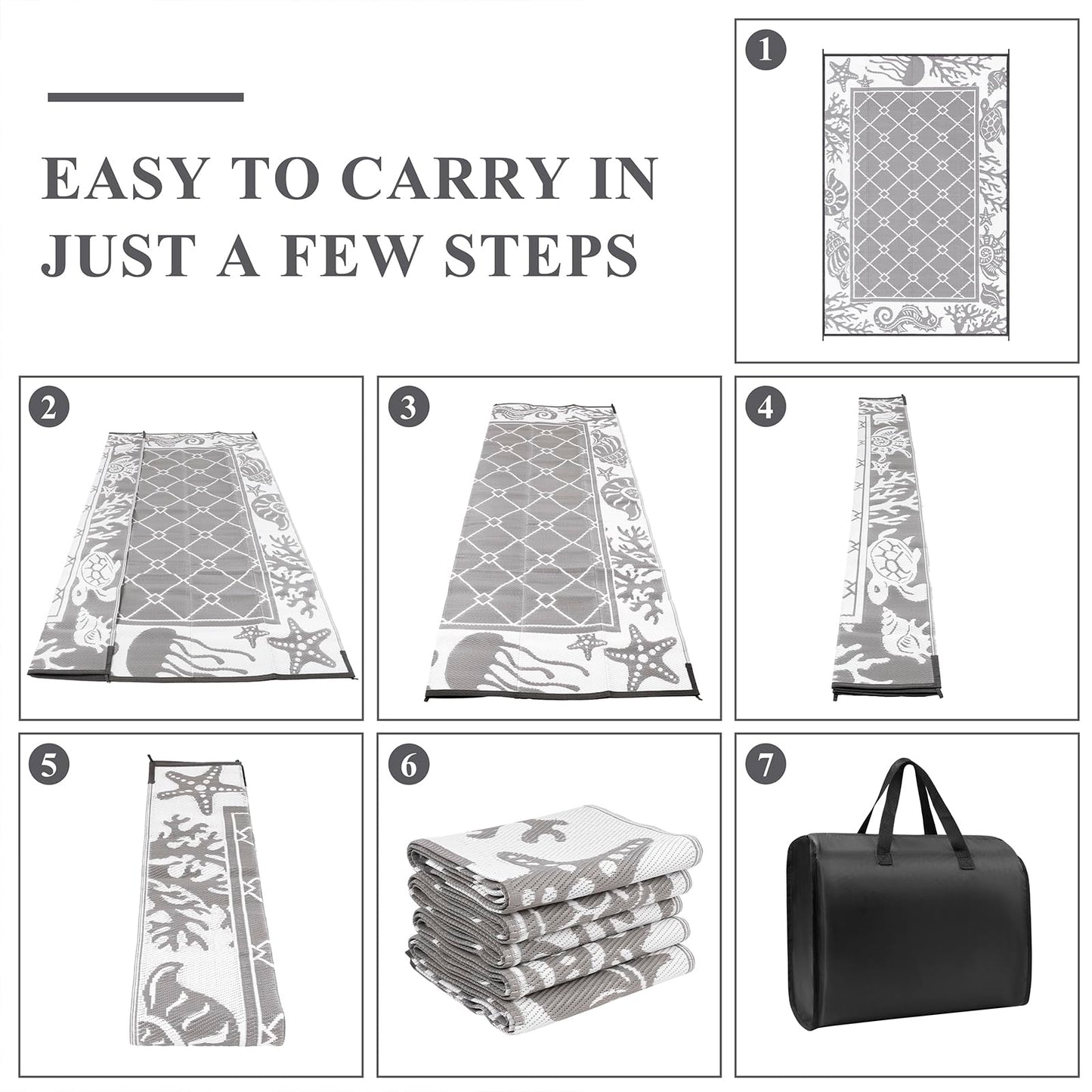 EASY TO CARRY IN JUST A FEW STEPS

1

2

3

4

5

6

7